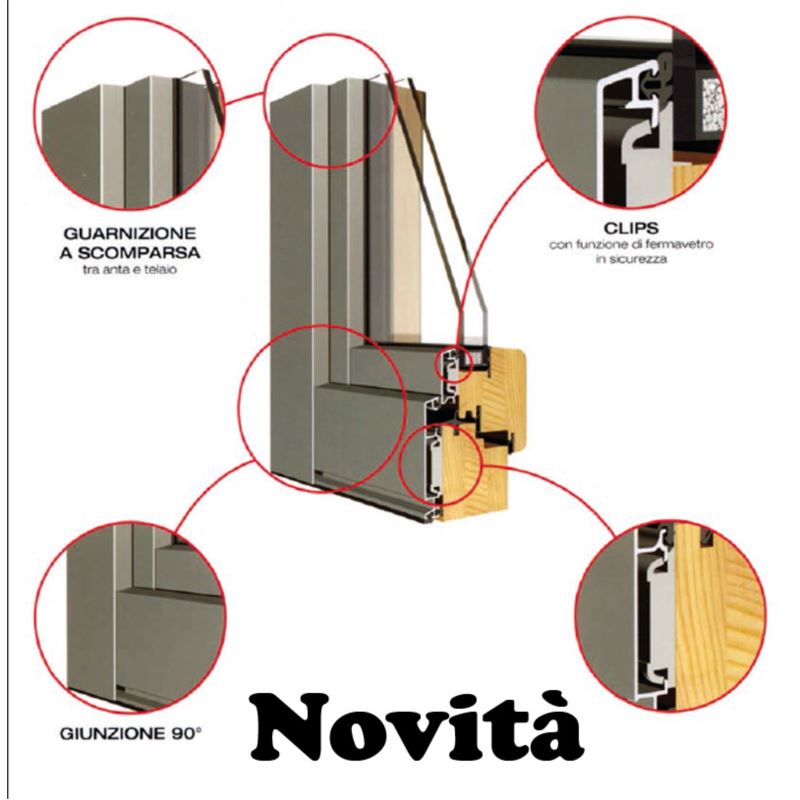 GUARNIZIONE
A SCOMPARSA
tra anta e telaio

CLIPS
con funzione di fermavetro
in sicurezza

GIUNZIONE 90°

Novità